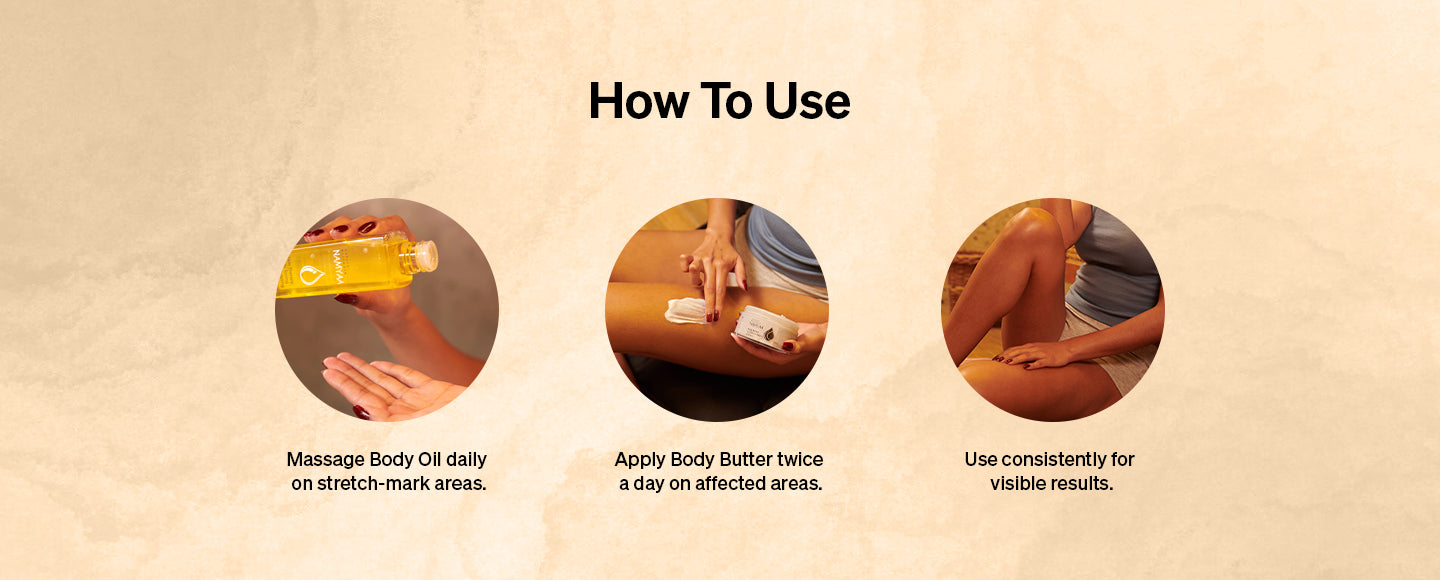 How To Use

Massage Body Oil daily on stretch-mark areas.

Apply Body Butter twice a day on affected areas.

Use consistently for visible results.