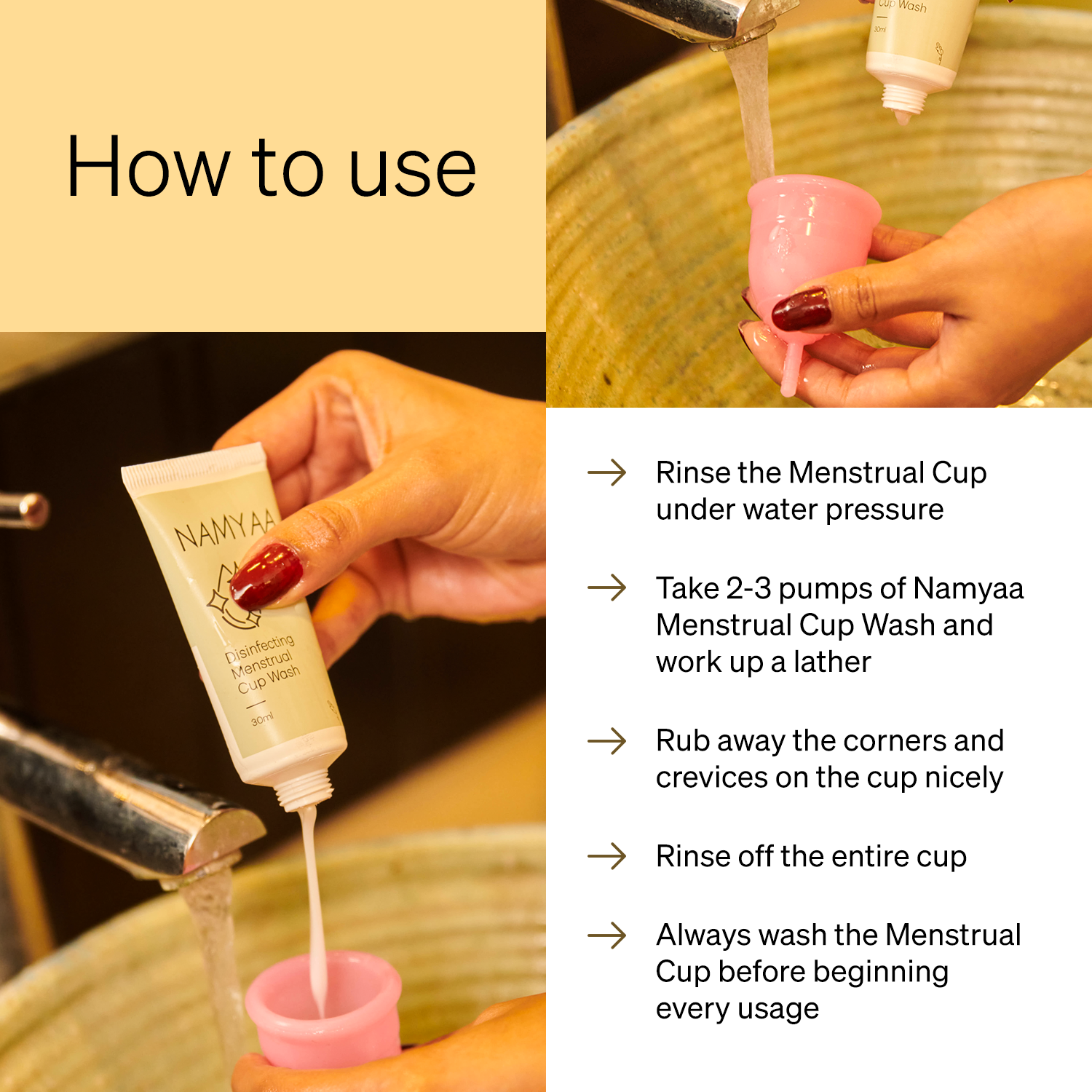 How to use

Cup Wash
30ml

NAMYAA
Disinfecting Menstrual Cup Wash
30ml

→ Rinse the Menstrual Cup under water pressure

→ Take 2-3 pumps of Namyaa Menstrual Cup Wash and work up a lather

→ Rub away the corners and crevices on the cup nicely

→ Rinse off the entire cup

→ Always wash the Menstrual Cup before beginning every usage