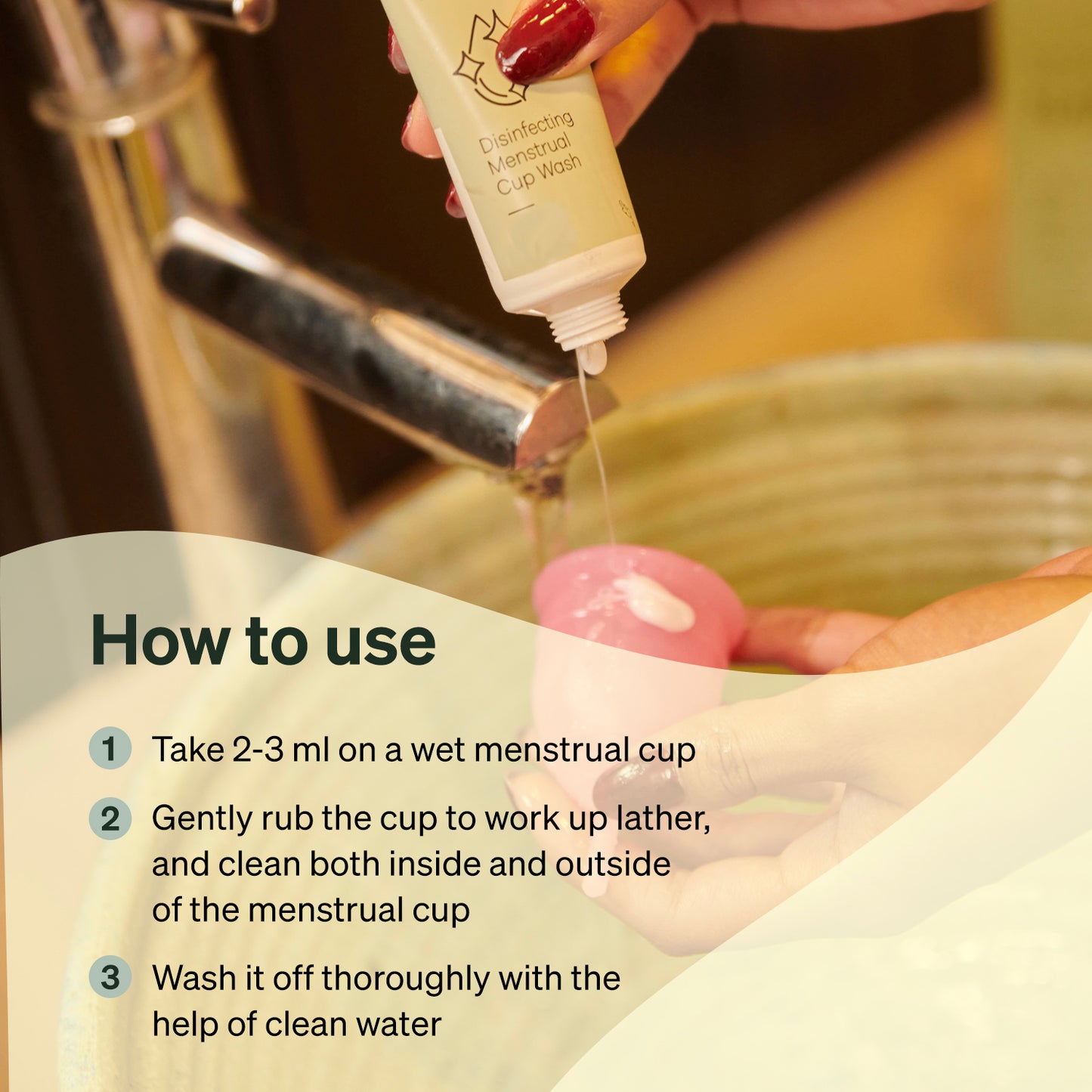 Disinfecting Menstrual Cup Wash

How to use

1 Take 2-3 ml on a wet menstrual cup

2 Gently rub the cup to work up lather, and clean both inside and outside of the menstrual cup

3 Wash it off thoroughly with the help of clean water