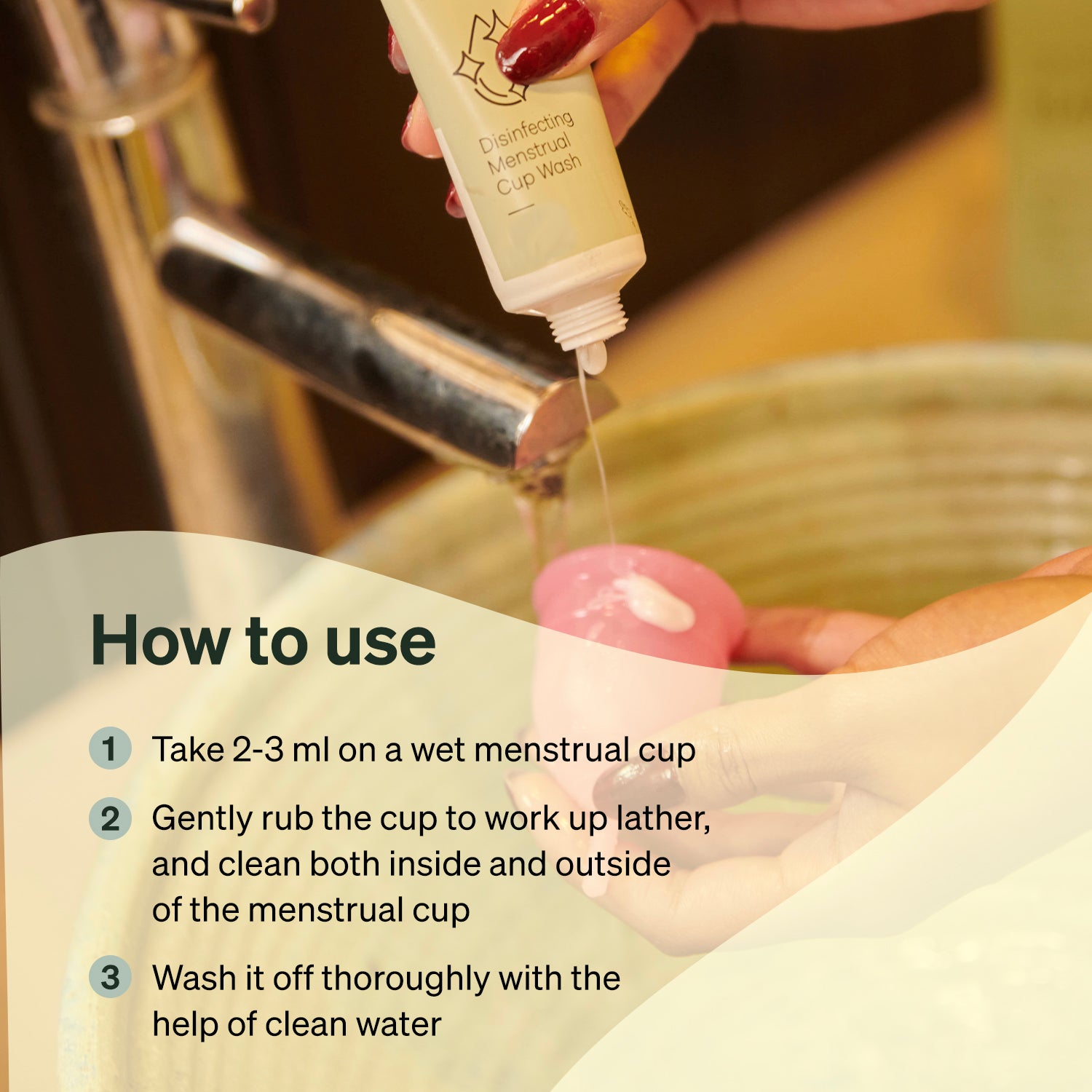 Disinfecting Menstrual Cup Wash

How to use

1 Take 2-3 ml on a wet menstrual cup

2 Gently rub the cup to work up lather, and clean both inside and outside of the menstrual cup

3 Wash it off thoroughly with the help of clean water